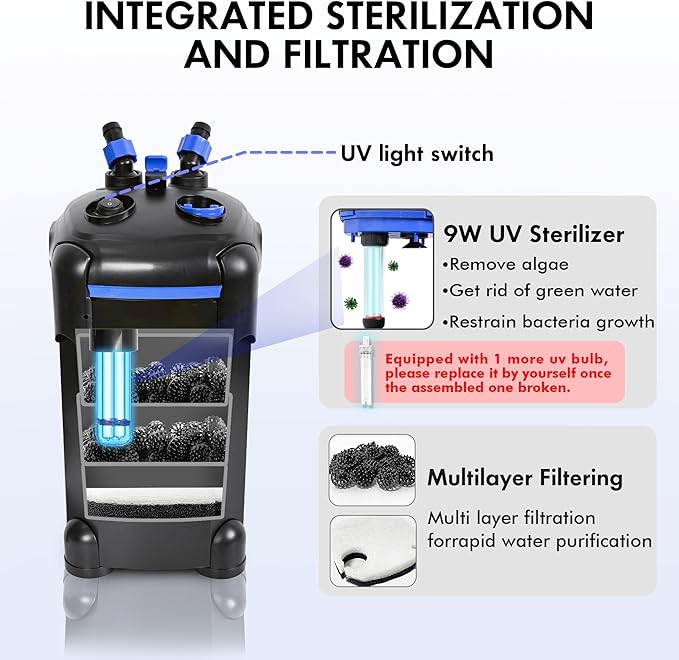 INTEGRATED STERILIZATION AND FILTRATION

UV light switch

9W UV Sterilizer
•Remove algae
•Get rid of green water
•Restrain bacteria growth

Equipped with 1 more uv bulb, please replace it by yourself once the assembled one broken.

Multilayer Filtering
Multi layer filtration forrapid water purification