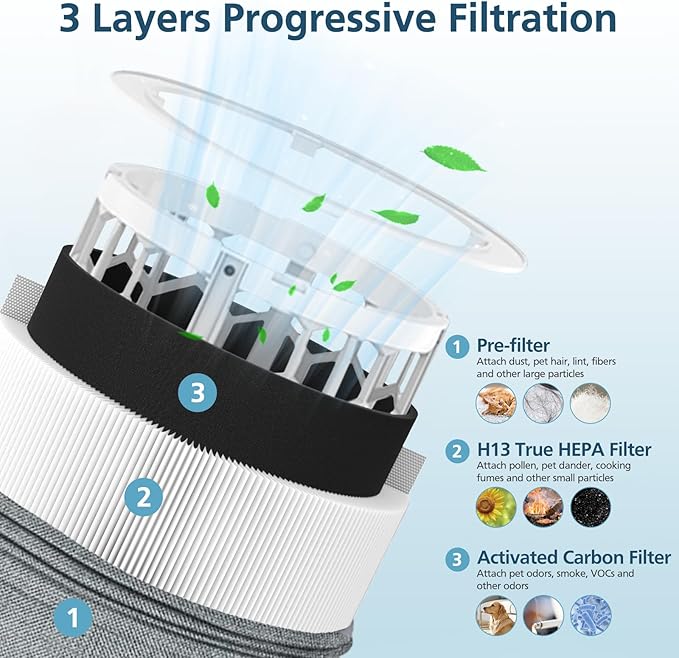 3 Layers Progressive Filtration

3

2

1

1 Pre-filter
Attach dust, pet hair, lint, fibers and other large particles

2 H13 True HEPA Filter
Attach pollen, pet dander, cooking fumes and other small particles

3 Activated Carbon Filter
Attach pet odors, smoke, VOCs and other odors