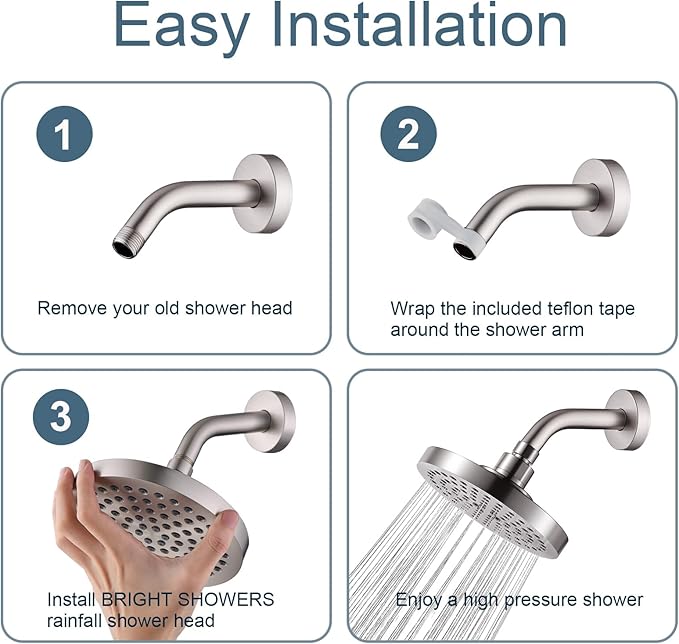 Easy Installation

1

Remove your old shower head

2

Wrap the included teflon tape around the shower arm

3

Install BRIGHT SHOWERS rainfall shower head

Enjoy a high pressure shower