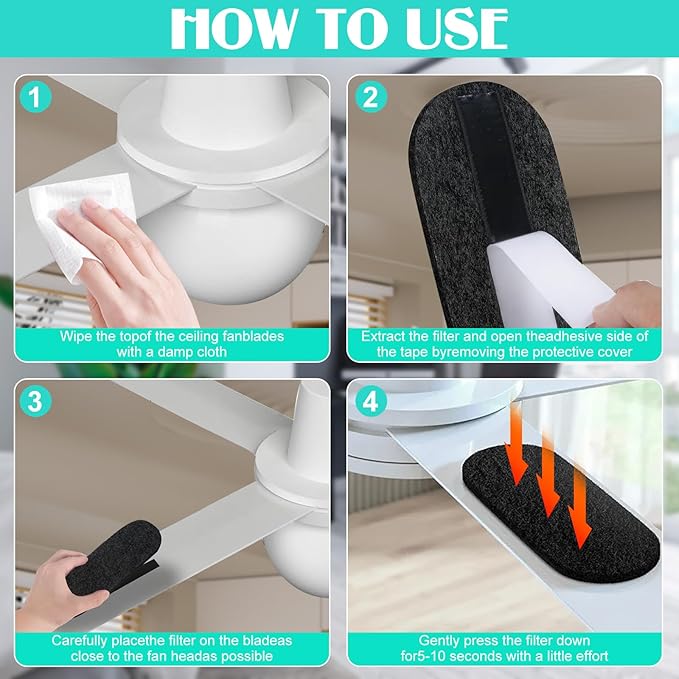 HOW TO USE

1

Wipe the topof the ceiling fanblades with a damp cloth

2

Extract the filter and open theadhesive side of the tape byremoving the protective cover

3

Carefully placethe filter on the bladeas close to the fan headas possible

4

Gently press the filter down for5-10 seconds with a little effort