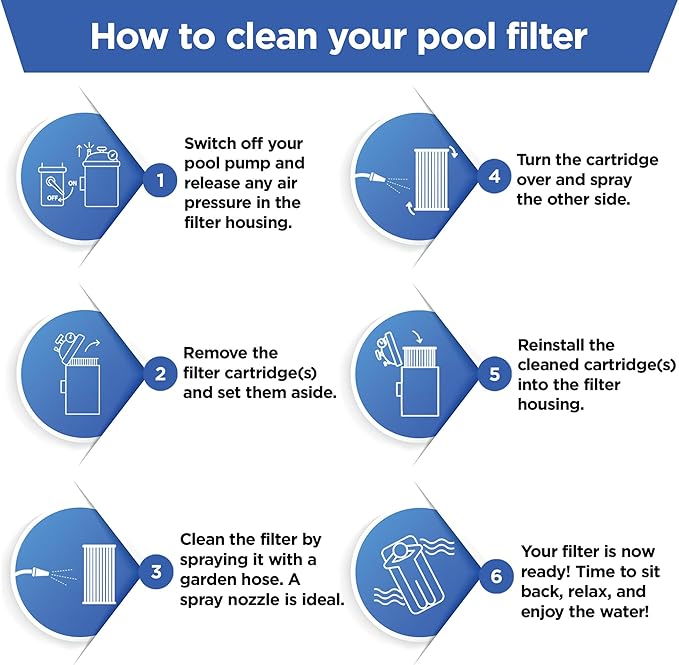 How to clean your pool filter

OFF
ON
1
Switch off your pool pump and release any air pressure in the filter housing.

2
Remove the filter cartridge(s) and set them aside.

3
Clean the filter by spraying it with a garden hose. A spray nozzle is ideal.

4
Turn the cartridge over and spray the other side.

5
Reinstall the cleaned cartridge(s) into the filter housing.

6
Your filter is now ready! Time to sit back, relax, and enjoy the water!