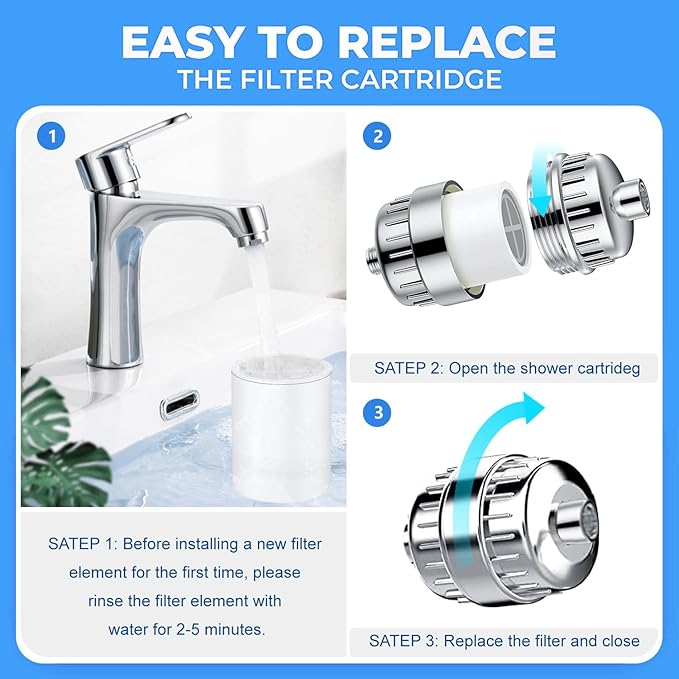 EASY TO REPLACE
THE FILTER CARTRIDGE

1

SATEP 1: Before installing a new filter element for the first time, please rinse the filter element with water for 2-5 minutes.

2

SATEP 2: Open the shower cartrideg

3

SATEP 3: Replace the filter and close