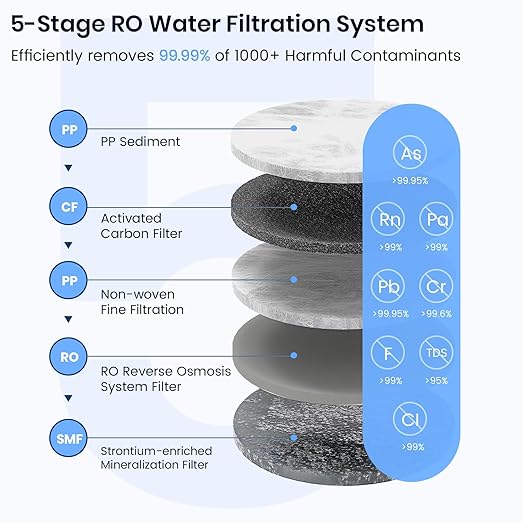 5-Stage RO Water Filtration System

Efficiently removes 99.99% of 1000+ Harmful Contaminants

PP
PP Sediment

CF
Activated Carbon Filter

PP
Non-woven Fine Filtration

RO
RO Reverse Osmosis System Filter

SMF
Strontium-enriched Mineralization Filter

As
>99.95%

Rn
>99%

Pa
>99%

Pb
>99.95%

Cr
>99.6%

F
>99%

TDS
>95%

Cl
>99%