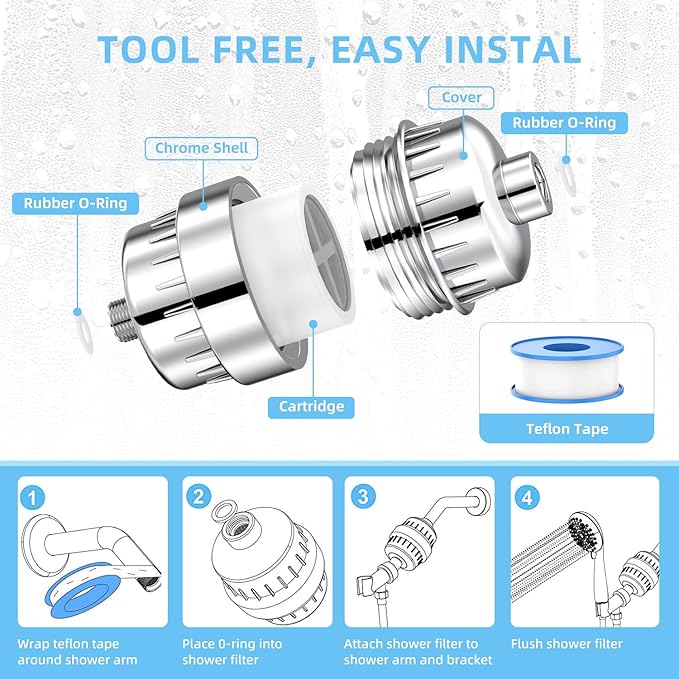 TOOL FREE, EASY INSTAL

Cover

Rubber O-Ring

Chrome Shell

Rubber O-Ring

Cartridge

Teflon Tape

1
Wrap teflon tape around shower arm

2
Place 0-ring into shower filter

3
Attach shower filter to shower arm and bracket

4
Flush shower filter