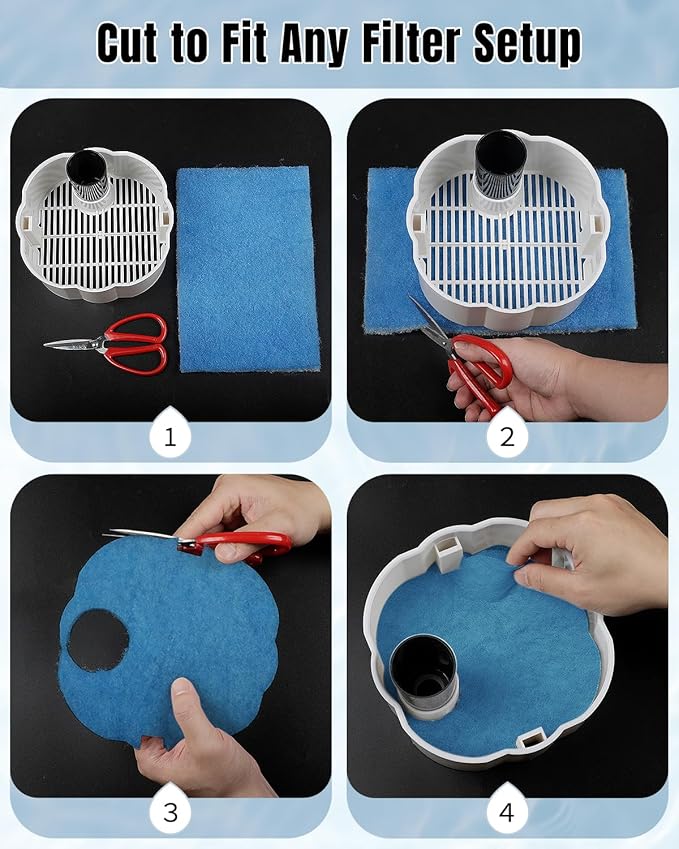 Cut to Fit Any Filter Setup

1

2

3

4