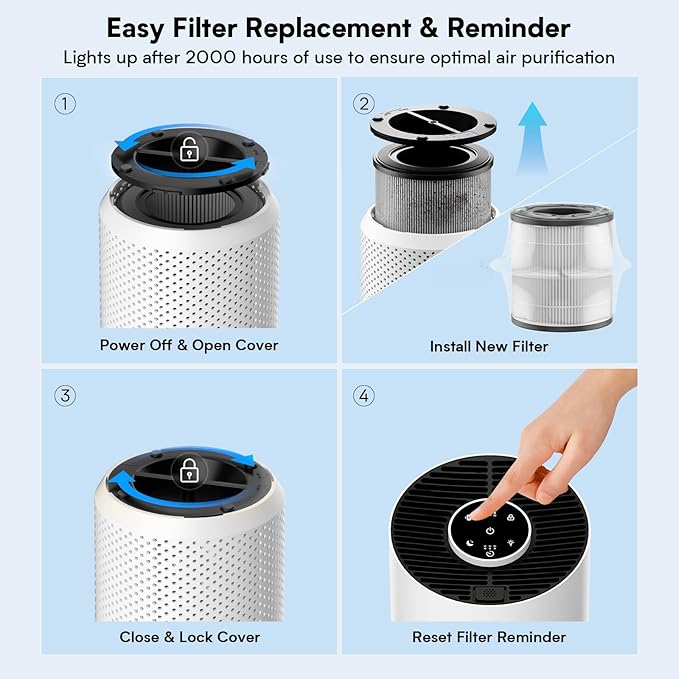 Easy Filter Replacement & Reminder

Lights up after 2000 hours of use to ensure optimal air purification

①

Power Off & Open Cover

②

Install New Filter

③

Close & Lock Cover

④

Reset Filter Reminder