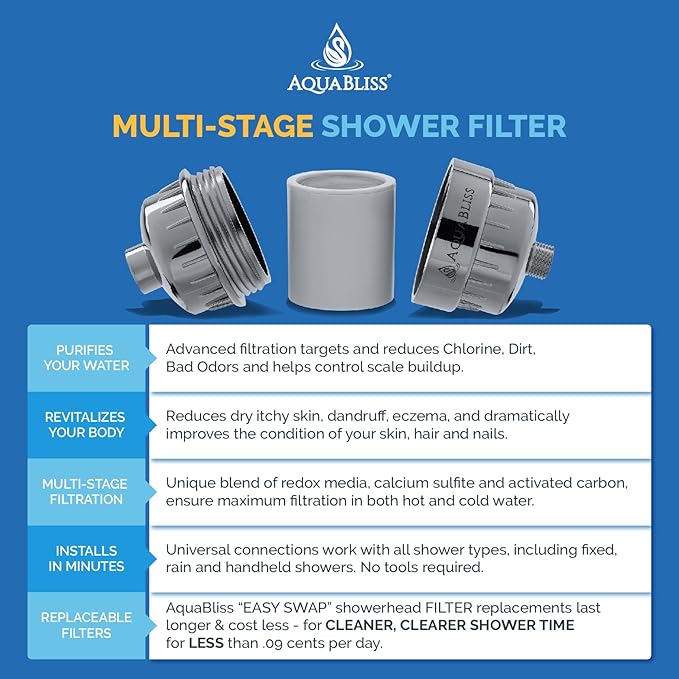 AQUABLISS®

MULTI-STAGE SHOWER FILTER

AQUABLISS

| PURIFIES YOUR WATER | Advanced filtration targets and reduces Chlorine, Dirt, Bad Odors and helps control scale buildup. |
|---|---|
| REVITALIZES YOUR BODY | Reduces dry itchy skin, dandruff, eczema, and dramatically improves the condition of your skin, hair and nails. |
| MULTI-STAGE FILTRATION | Unique blend of redox media, calcium sulfite and activated carbon, ensure maximum filtration in both hot and cold water. |
| INSTALLS IN MINUTES | Universal connections work with all shower types, including fixed, rain and handheld showers. No tools required. |
| REPLACEABLE FILTERS | AquaBliss "EASY SWAP" showerhead FILTER replacements last longer & cost less - for CLEANER, CLEARER SHOWER TIME for LESS than .09 cents per day. |