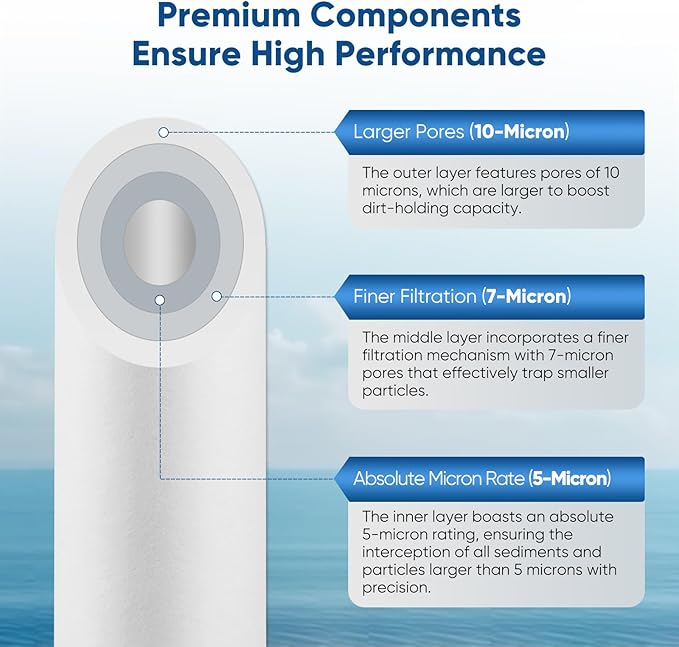 Premium Components Ensure High Performance

Larger Pores (10-Micron)

The outer layer features pores of 10 microns, which are larger to boost dirt-holding capacity.

Finer Filtration (7-Micron)

The middle layer incorporates a finer filtration mechanism with 7-micron pores that effectively trap smaller particles.

Absolute Micron Rate (5-Micron)

The inner layer boasts an absolute 5-micron rating, ensuring the interception of all sediments and particles larger than 5 microns with precision.