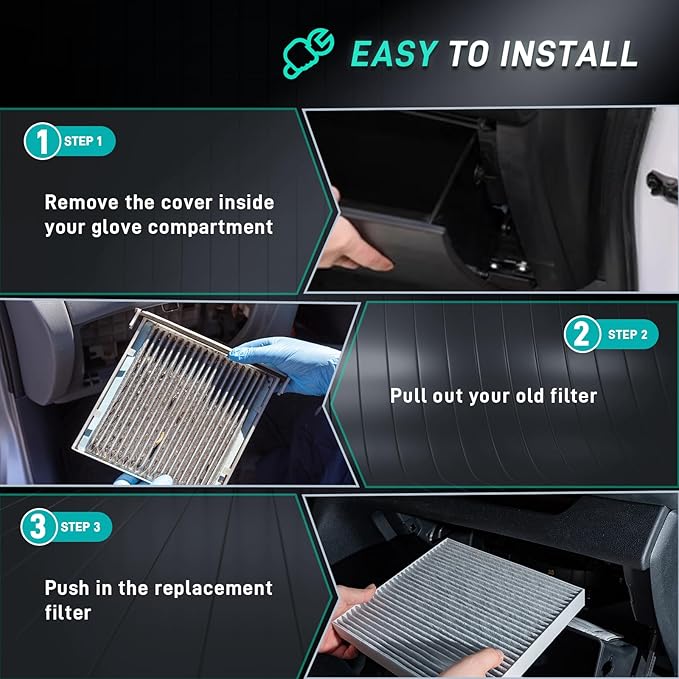 EASY TO INSTALL

1 STEP 1

Remove the cover inside your glove compartment

2 STEP 2

Pull out your old filter

3 STEP 3

Push in the replacement filter