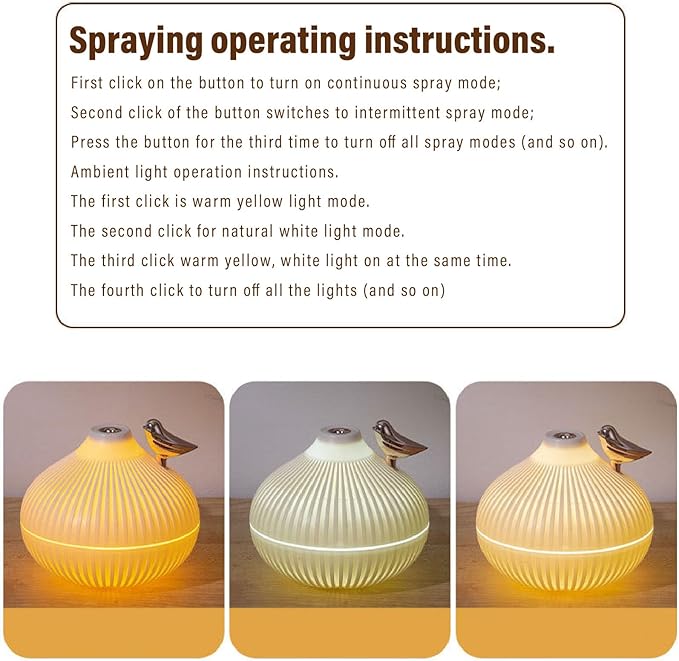 Spraying operating instructions.

First click on the button to turn on continuous spray mode;
Second click of the button switches to intermittent spray mode;
Press the button for the third time to turn off all spray modes (and so on).
Ambient light operation instructions.
The first click is warm yellow light mode.
The second click for natural white light mode.
The third click warm yellow, white light on at the same time.
The fourth click to turn off all the lights (and so on)