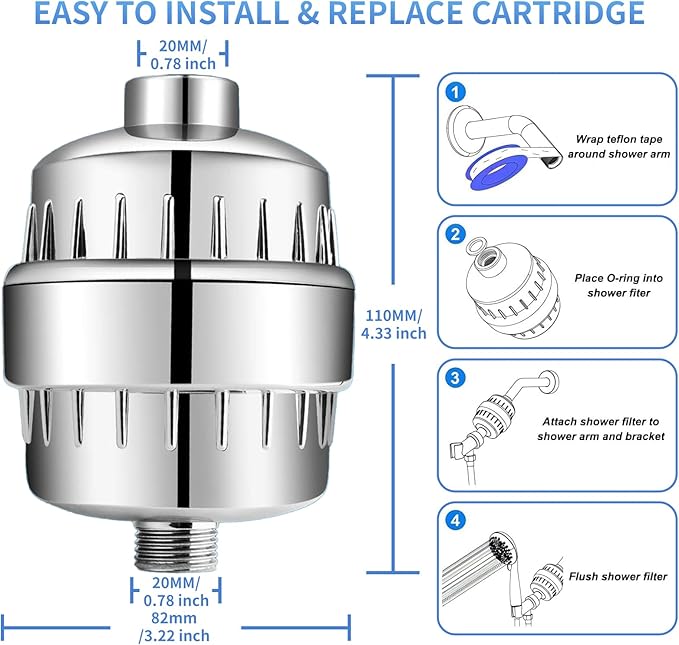 EASY TO INSTALL & REPLACE CARTRIDGE

20MM/ 0.78 inch

110MM/ 4.33 inch

20MM/ 0.78 inch

82mm /3.22 inch

1
Wrap teflon tape around shower arm

2
Place O-ring into shower filter

3
Attach shower filter to shower arm and bracket

4
Flush shower filter