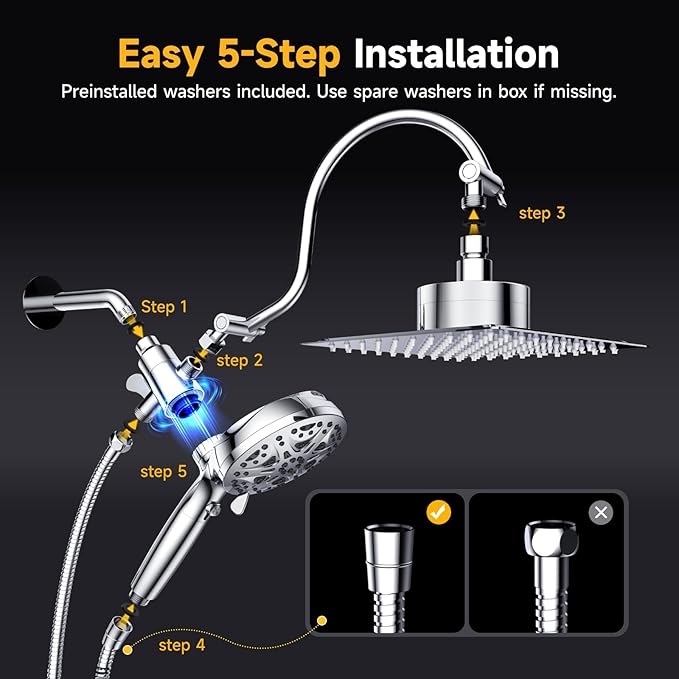 Easy 5-Step Installation
Preinstalled washers included. Use spare washers in box if missing.

step 3

Step 1

step 2

step 5

step 4