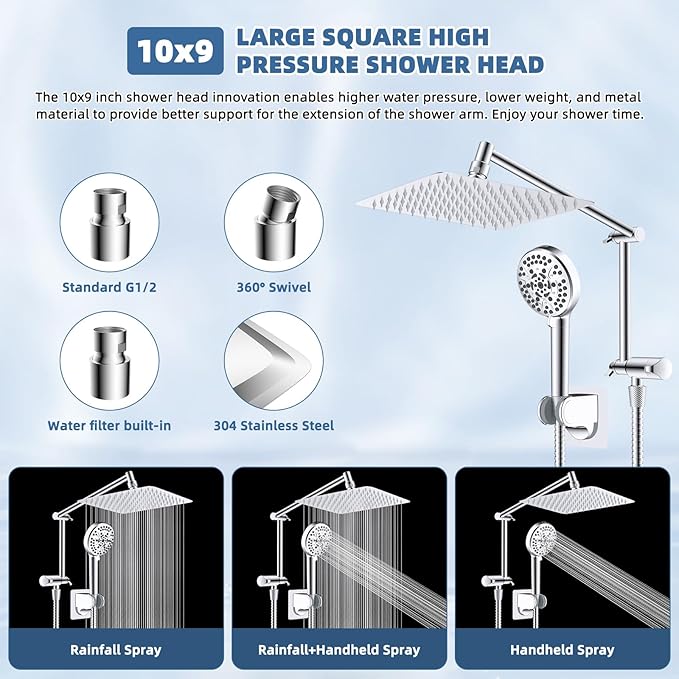 10x9 LARGE SQUARE HIGH PRESSURE SHOWER HEAD

The 10x9 inch shower head innovation enables higher water pressure, lower weight, and metal material to provide better support for the extension of the shower arm. Enjoy your shower time.

Standard G1/2

360° Swivel

Water filter built-in

304 Stainless Steel

Rainfall Spray

Rainfall+Handheld Spray

Handheld Spray