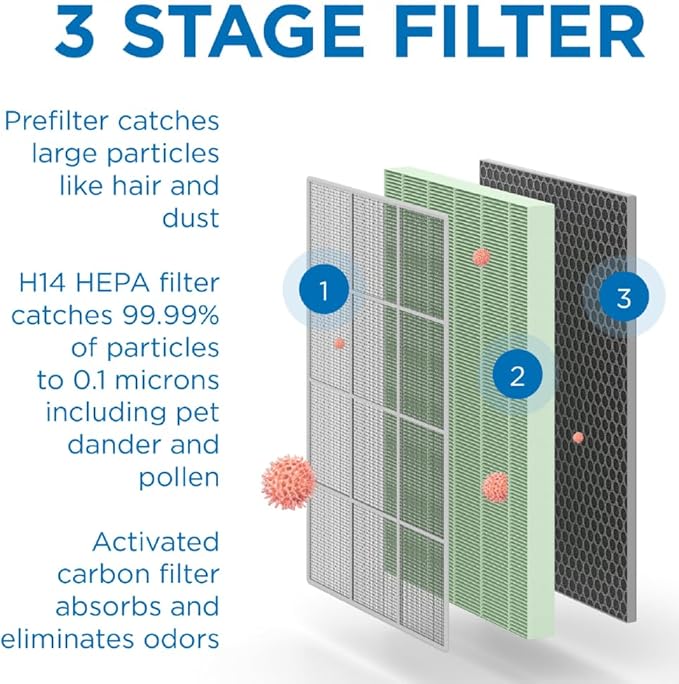 3 STAGE FILTER

Prefilter catches large particles like hair and dust

H14 HEPA filter catches 99.99% of particles to 0.1 microns including pet dander and pollen

Activated carbon filter absorbs and eliminates odors

1

2

3