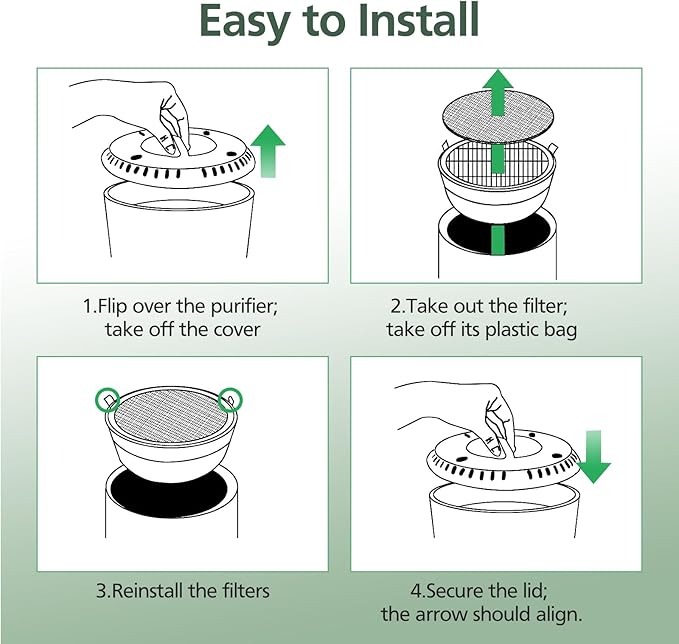 Easy to Install

1.Flip over the purifier; take off the cover

2.Take out the filter; take off its plastic bag

3.Reinstall the filters

4.Secure the lid; the arrow should align.