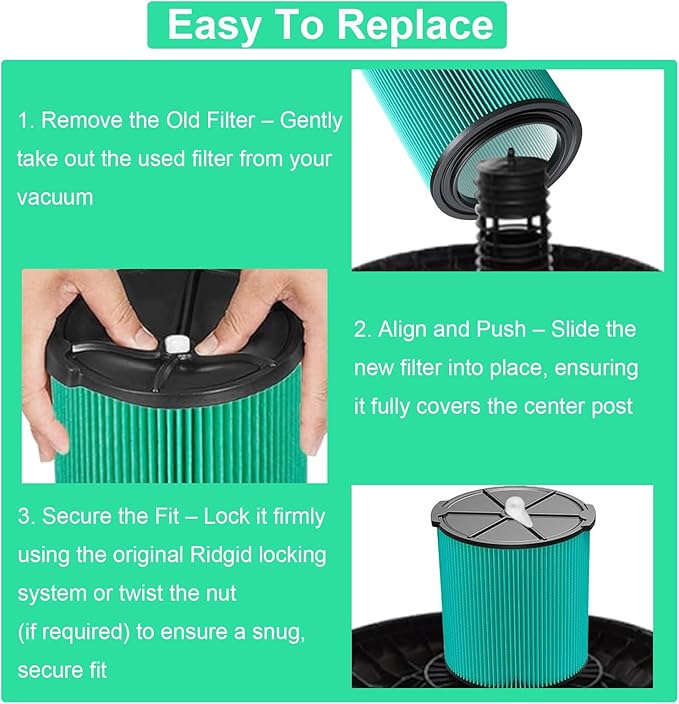 Easy To Replace

1. Remove the Old Filter – Gently take out the used filter from your vacuum

2. Align and Push – Slide the new filter into place, ensuring it fully covers the center post

3. Secure the Fit – Lock it firmly using the original Ridgid locking system or twist the nut (if required) to ensure a snug, secure fit