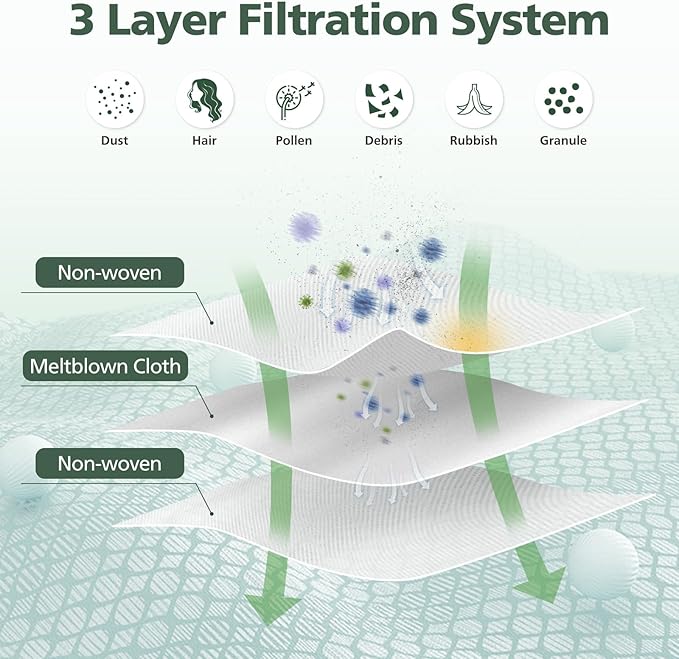 3 Layer Filtration System

Dust

Hair

Pollen

Debris

Rubbish

Granule

Non-woven

Meltblown Cloth

Non-woven