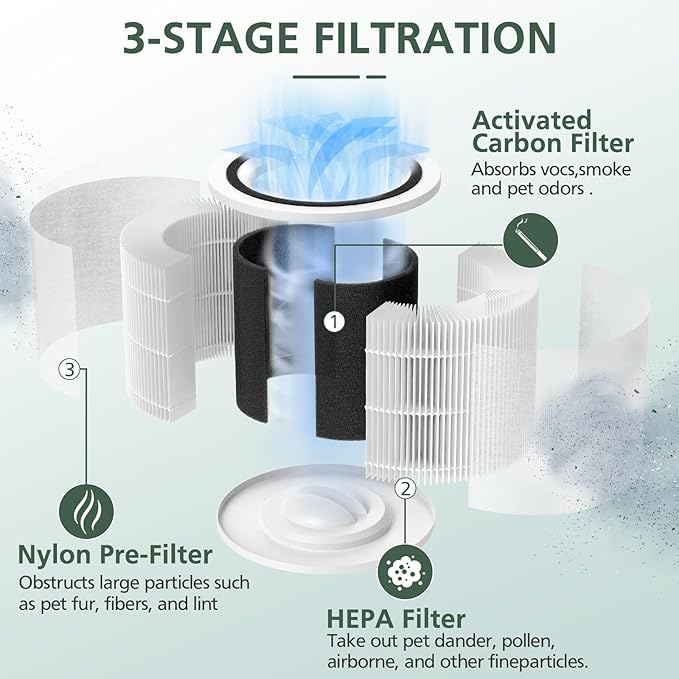 3-STAGE FILTRATION

Activated Carbon Filter
Absorbs vocs,smoke and pet odors .

1

3

2

Nylon Pre-Filter
Obstructs large particles such as pet fur, fibers, and lint

HEPA Filter
Take out pet dander, pollen, airborne, and other fineparticles.