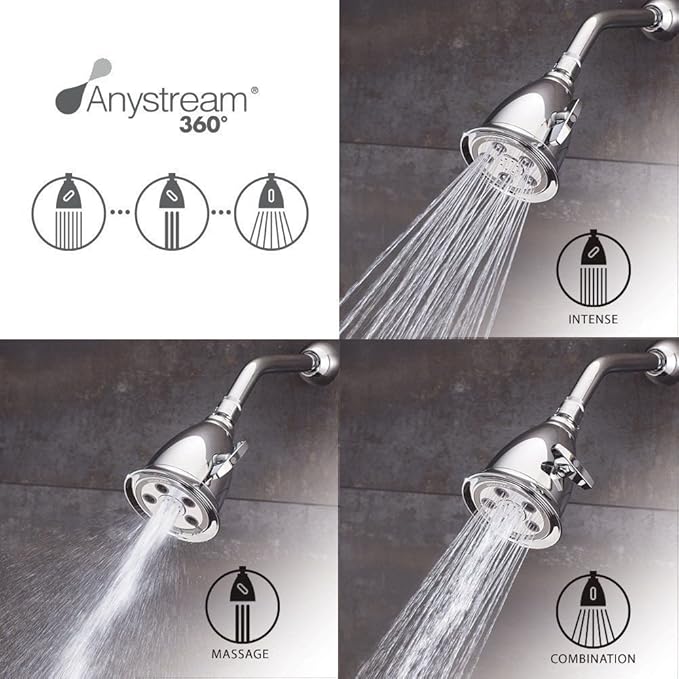 Anystream®
360°

INTENSE

MASSAGE

COMBINATION