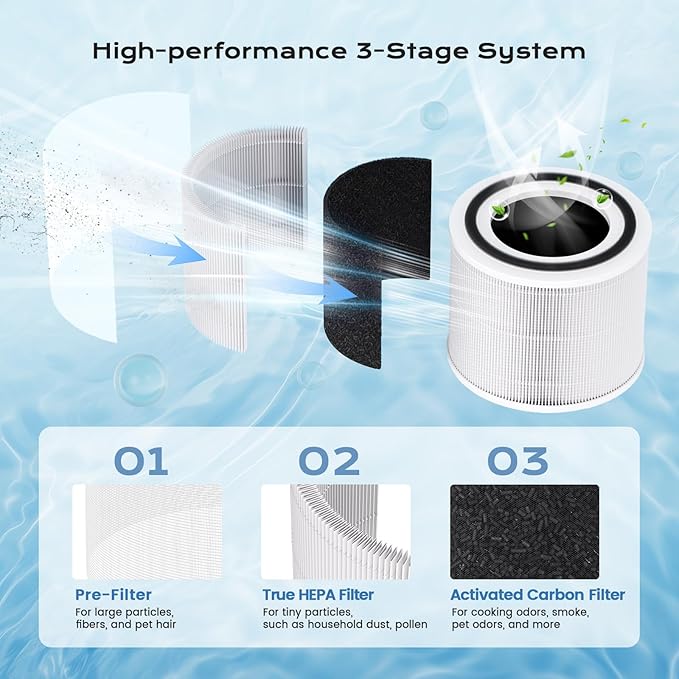 High-performance 3-Stage System

01

Pre-Filter
For large particles, fibers, and pet hair

02

True HEPA Filter
For tiny particles, such as household dust, pollen

03

Activated Carbon Filter
For cooking odors, smoke, pet odors, and more