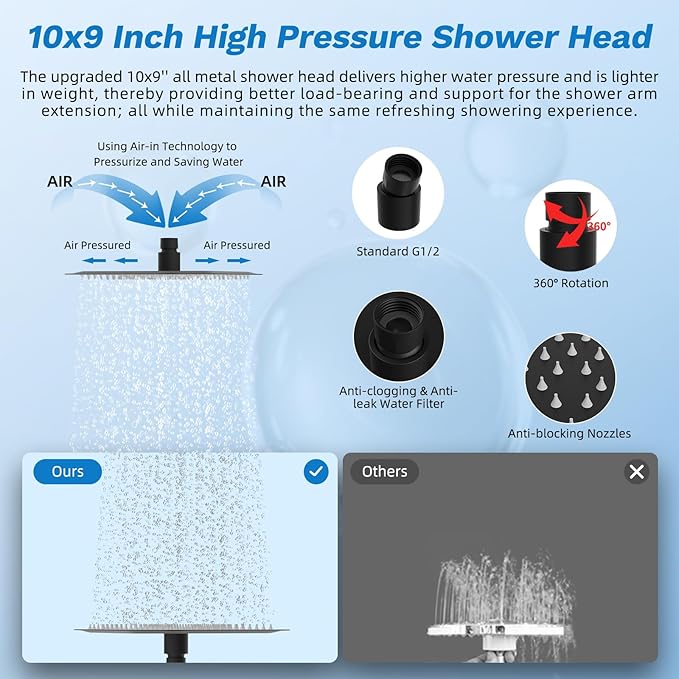 10x9 Inch High Pressure Shower Head

The upgraded 10x9'' all metal shower head delivers higher water pressure and is lighter in weight, thereby providing better load-bearing and support for the shower arm extension; all while maintaining the same refreshing showering experience.

Using Air-in Technology to Pressurize and Saving Water

AIR

AIR

Air Pressured

Air Pressured

Standard G1/2

360°

360° Rotation

Anti-clogging & Anti-leak Water Filter

Anti-blocking Nozzles

Ours

Others