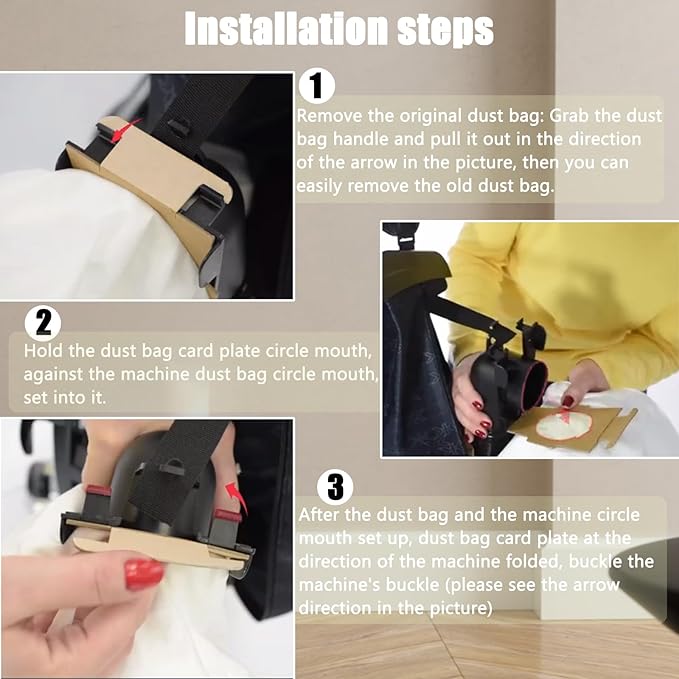 Installation steps

1

Remove the original dust bag: Grab the dust bag handle and pull it out in the direction of the arrow in the picture, then you can easily remove the old dust bag.

2

Hold the dust bag card plate circle mouth, against the machine dust bag circle mouth, set into it.

3

After the dust bag and the machine circle mouth set up, dust bag card plate at the direction of the machine folded, buckle the machine's buckle (please see the arrow direction in the picture)