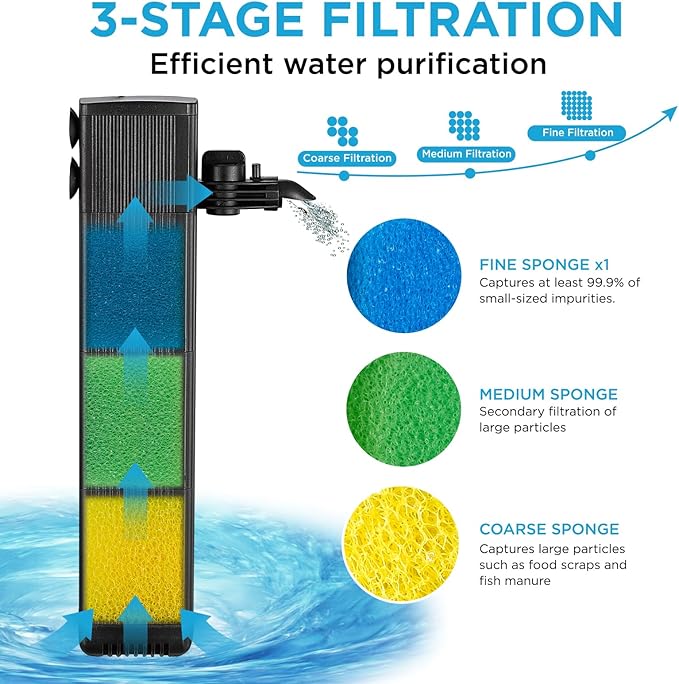 3-STAGE FILTRATION

Efficient water purification

Coarse Filtration

Medium Filtration

Fine Filtration

FINE SPONGE x1
Captures at least 99.9% of small-sized impurities.

MEDIUM SPONGE
Secondary filtration of large particles

COARSE SPONGE
Captures large particles such as food scraps and fish manure