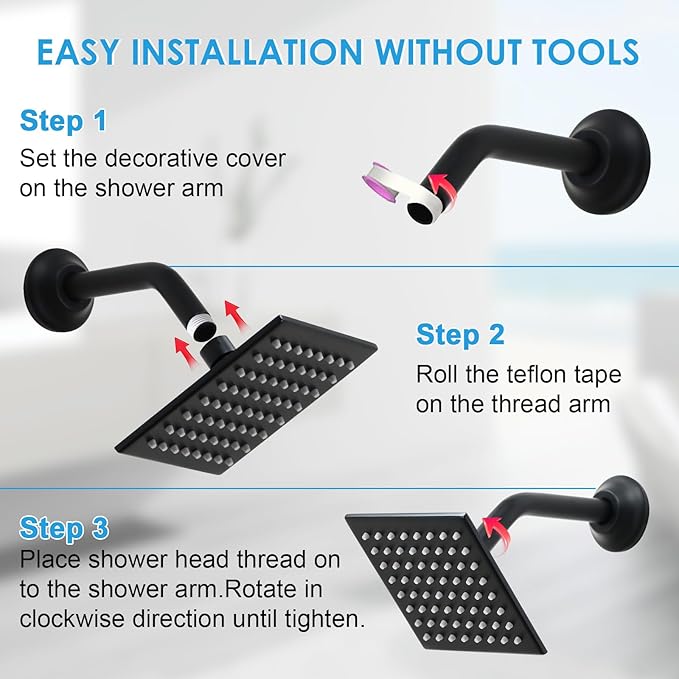 EASY INSTALLATION WITHOUT TOOLS

Step 1
Set the decorative cover on the shower arm

Step 2
Roll the teflon tape on the thread arm

Step 3
Place shower head thread on to the shower arm.Rotate in clockwise direction until tighten.