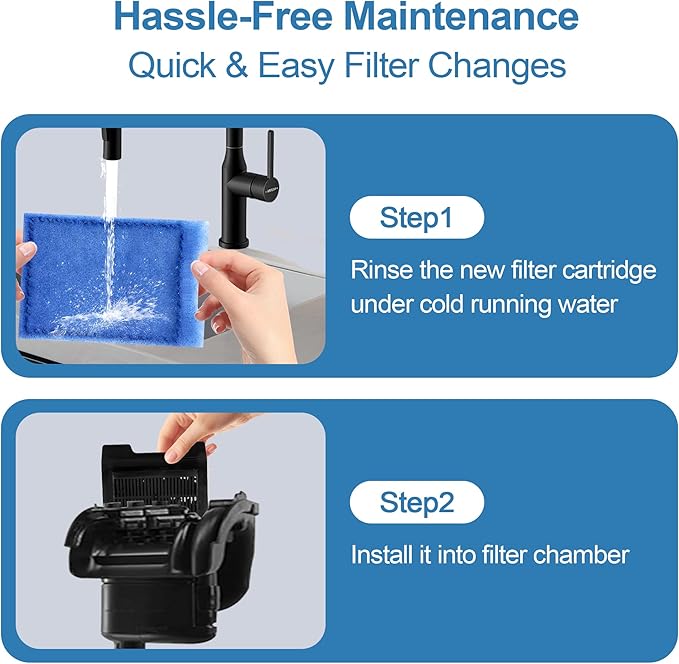 Hassle-Free Maintenance
Quick & Easy Filter Changes

Step1
Rinse the new filter cartridge under cold running water

Step2
Install it into filter chamber