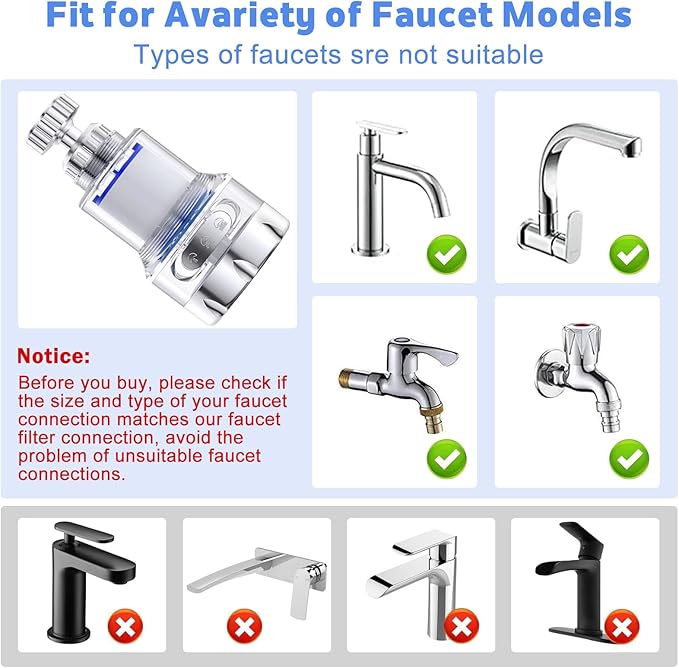 Fit for Avariety of Faucet Models

Types of faucets sre not suitable

Notice:

Before you buy, please check if the size and type of your faucet connection matches our faucet filter connection, avoid the problem of unsuitable faucet connections.