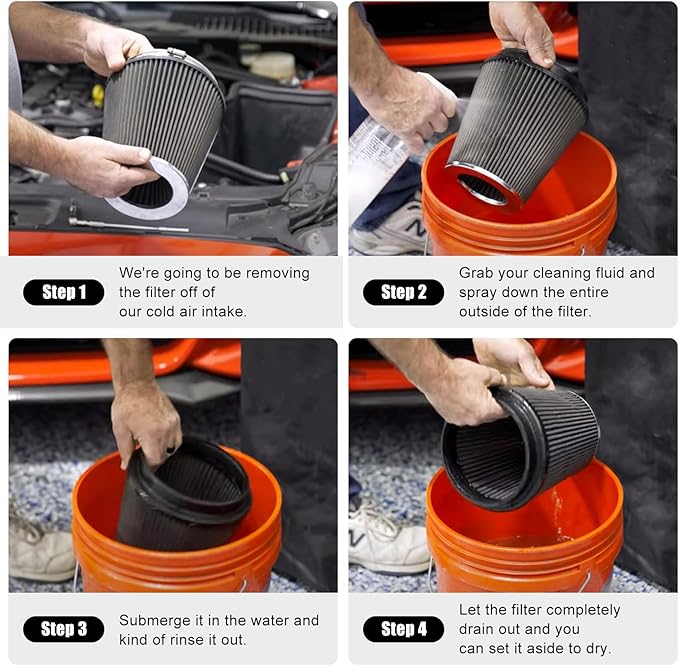 Step 1
We're going to be removing the filter off of our cold air intake.

Step 2
Grab your cleaning fluid and spray down the entire outside of the filter.

Step 3
Submerge it in the water and kind of rinse it out.

Step 4
Let the filter completely drain out and you can set it aside to dry.