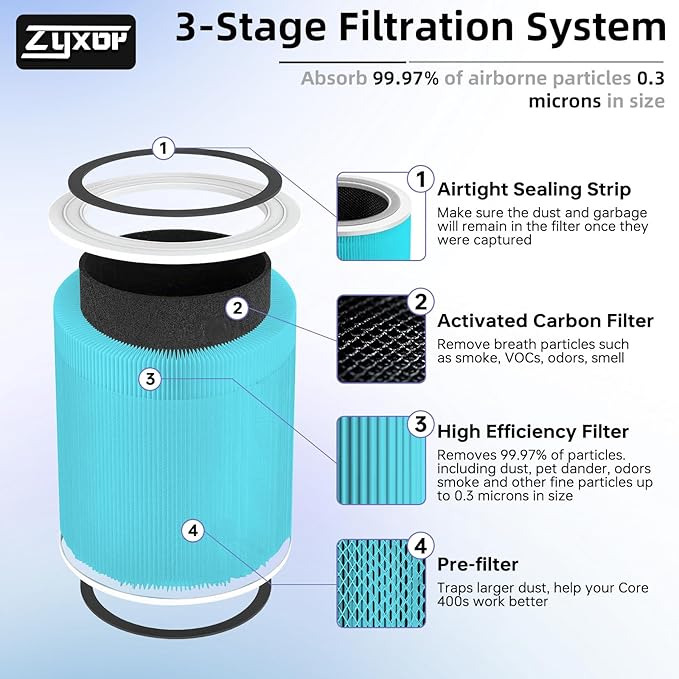 Zyxor

3-Stage Filtration System

Absorb 99.97% of airborne particles 0.3 microns in size

1

2

3

4

1 Airtight Sealing Strip
Make sure the dust and garbage will remain in the filter once they were captured

2 Activated Carbon Filter
Remove breath particles such as smoke, VOCs, odors, smell

3 High Efficiency Filter
Removes 99.97% of particles. including dust, pet dander, odors smoke and other fine particles up to 0.3 microns in size

4 Pre-filter
Traps larger dust, help your Core 400s work better