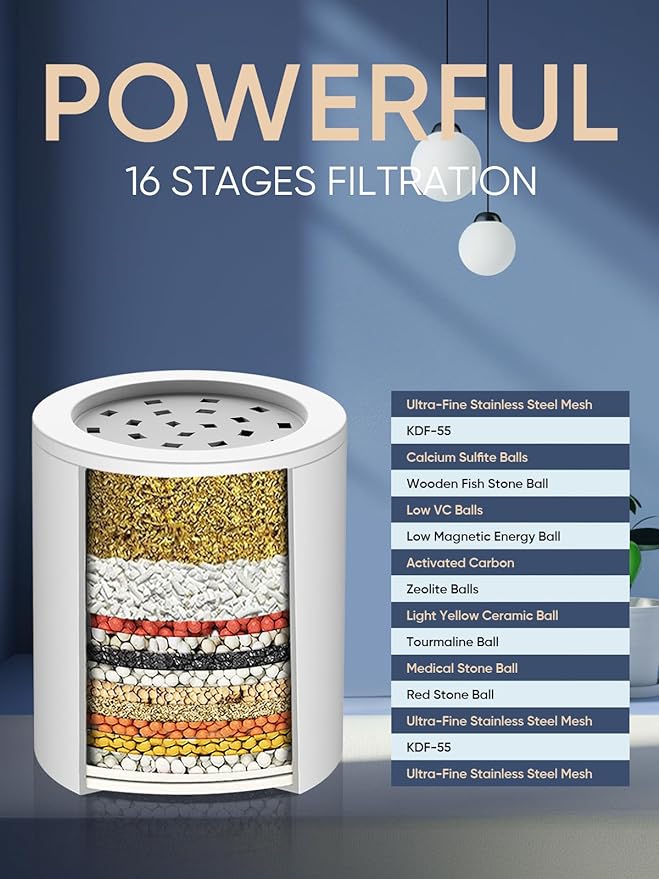 POWERFUL
16 STAGES FILTRATION

Ultra-Fine Stainless Steel Mesh
KDF-55
Calcium Sulfite Balls
Wooden Fish Stone Ball
Low VC Balls
Low Magnetic Energy Ball
Activated Carbon
Zeolite Balls
Light Yellow Ceramic Ball
Tourmaline Ball
Medical Stone Ball
Red Stone Ball
Ultra-Fine Stainless Steel Mesh
KDF-55
Ultra-Fine Stainless Steel Mesh