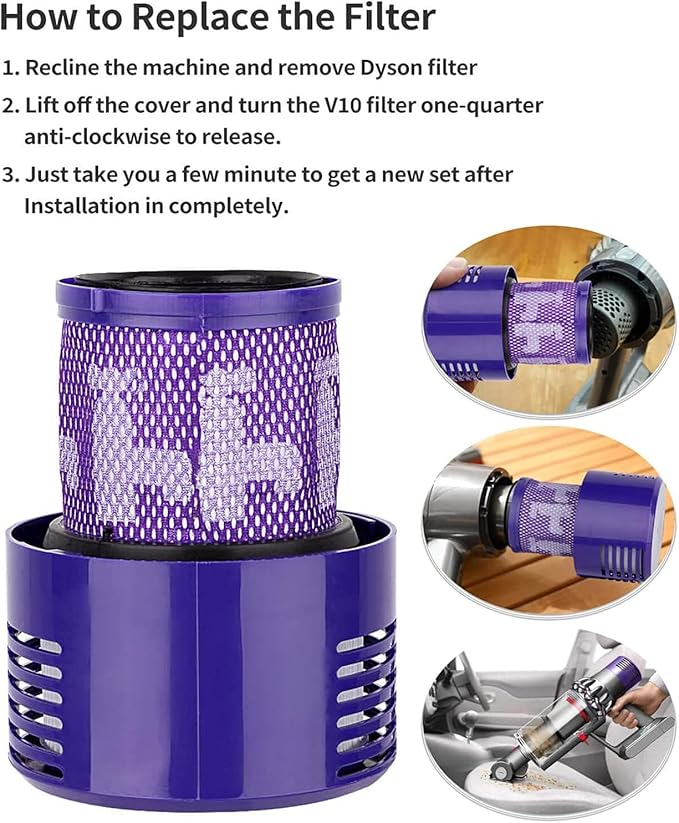 How to Replace the Filter

1. Recline the machine and remove Dyson filter

2. Lift off the cover and turn the V10 filter one-quarter anti-clockwise to release.

3. Just take you a few minute to get a new set after Installation in completely.