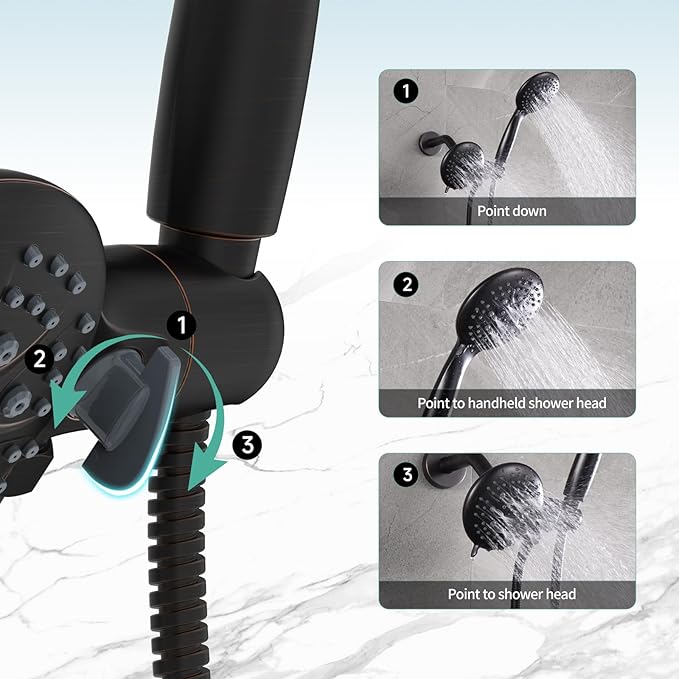 1
2
3

1
Point down

2
Point to handheld shower head

3
Point to shower head