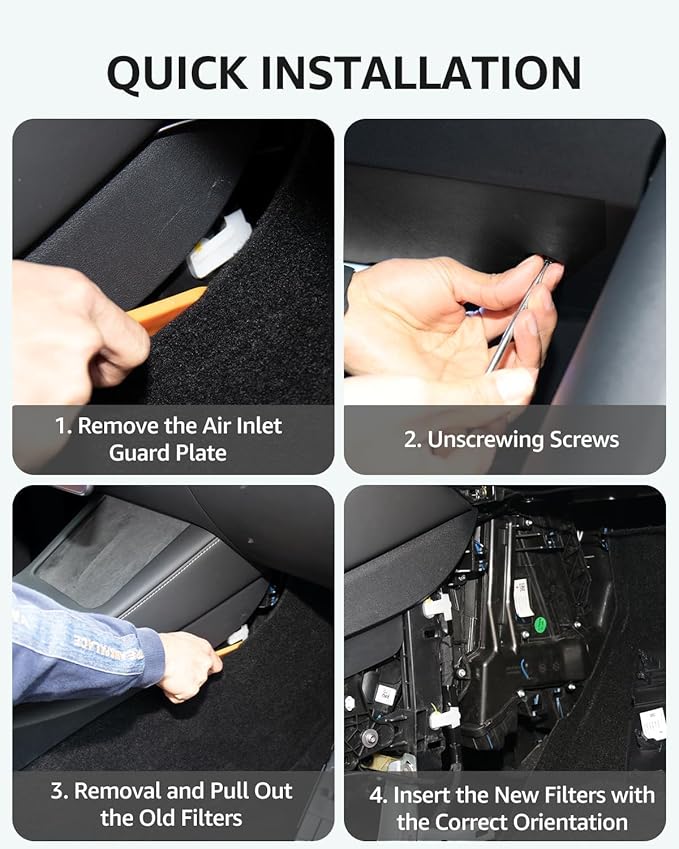 QUICK INSTALLATION

1. Remove the Air Inlet Guard Plate

2. Unscrewing Screws

3. Removal and Pull Out the Old Filters

4. Insert the New Filters with the Correct Orientation