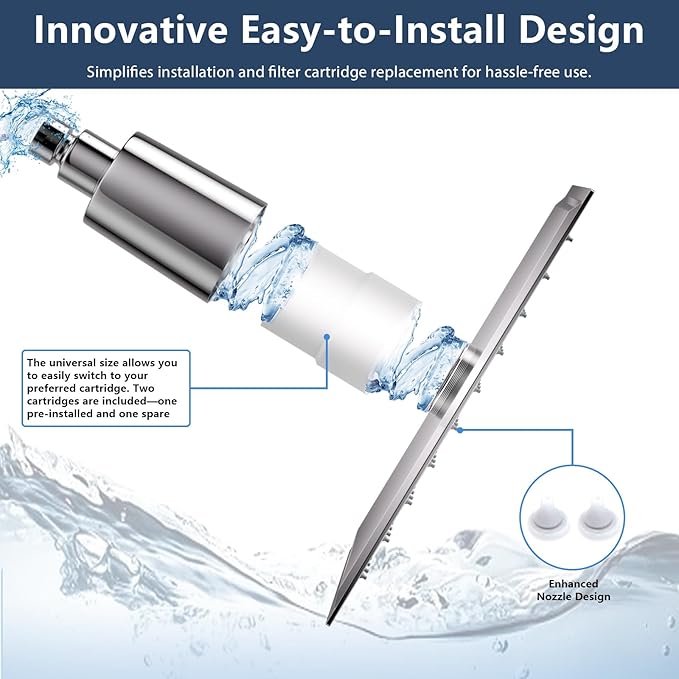 Innovative Easy-to-Install Design

Simplifies installation and filter cartridge replacement for hassle-free use.

The universal size allows you to easily switch to your preferred cartridge. Two cartridges are included—one pre-installed and one spare

Enhanced Nozzle Design