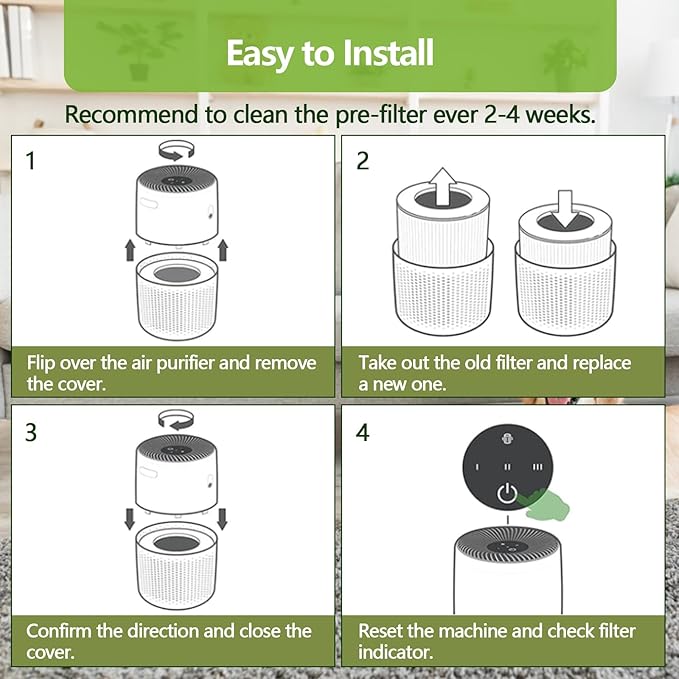 Easy to Install

Recommend to clean the pre-filter ever 2-4 weeks.

1

Flip over the air purifier and remove the cover.

2

Take out the old filter and replace a new one.

3

Confirm the direction and close the cover.

4

I II III

Reset the machine and check filter indicator.