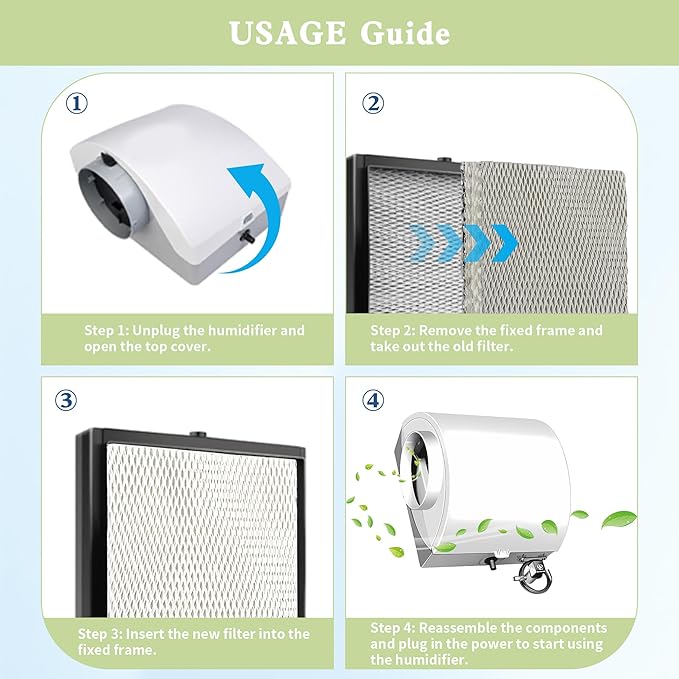 USAGE Guide

①

Step 1: Unplug the humidifier and open the top cover.

②

Step 2: Remove the fixed frame and take out the old filter.

③

Step 3: Insert the new filter into the fixed frame.

④

Step 4: Reassemble the components and plug in the power to start using the humidifier.