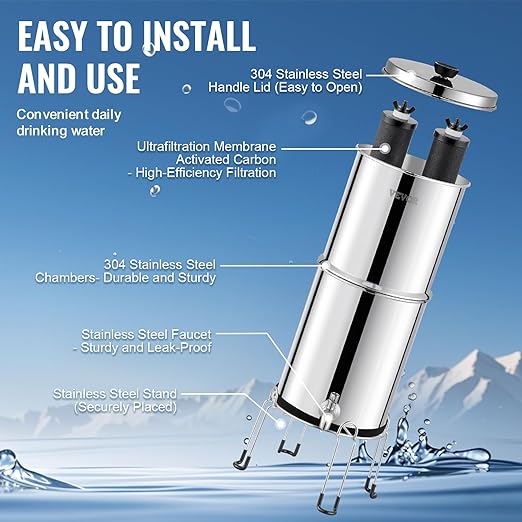 EASY TO INSTALL AND USE

Convenient daily drinking water

304 Stainless Steel Handle Lid (Easy to Open)

Ultrafiltration Membrane Activated Carbon - High-Efficiency Filtration

VEVOR

304 Stainless Steel Chambers- Durable and Sturdy

Stainless Steel Faucet - Sturdy and Leak-Proof

Stainless Steel Stand (Securely Placed)