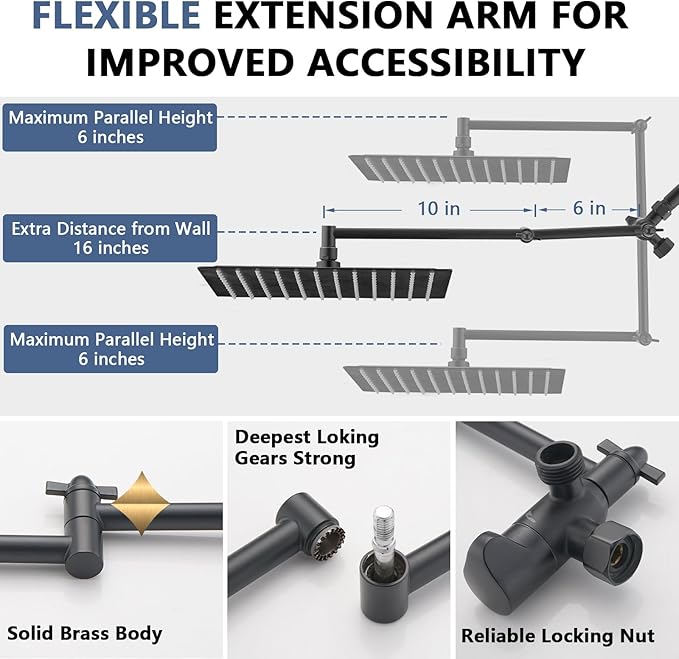 FLEXIBLE EXTENSION ARM FOR IMPROVED ACCESSIBILITY

Maximum Parallel Height
6 inches

10 in

6 in

Extra Distance from Wall
16 inches

Maximum Parallel Height
6 inches

Solid Brass Body

Deepest Loking Gears Strong

Reliable Locking Nut