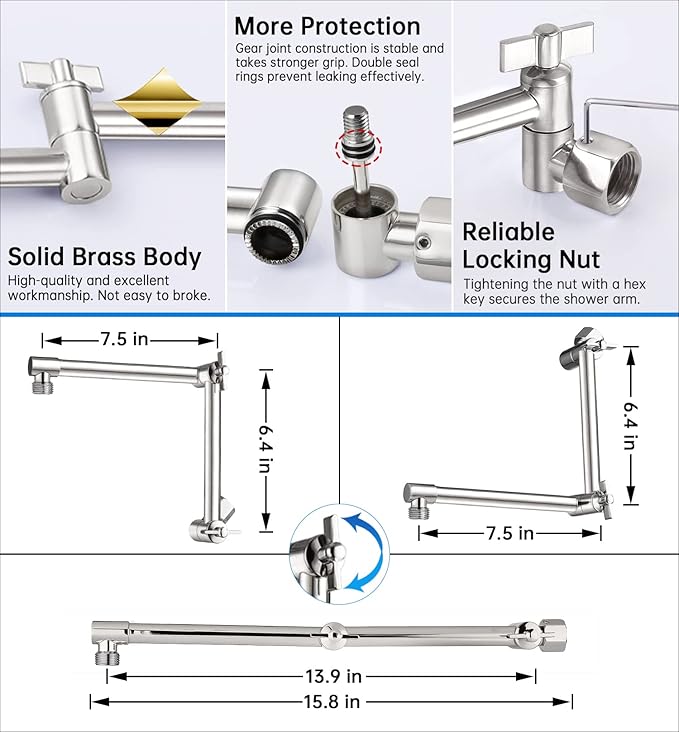 Solid Brass Body
High-quality and excellent workmanship. Not easy to broke.

More Protection
Gear joint construction is stable and takes stronger grip. Double seal rings prevent leaking effectively.

Reliable Locking Nut
Tightening the nut with a hex key secures the shower arm.

7.5 in
6.4 in

6.4 in
7.5 in

13.9 in
15.8 in