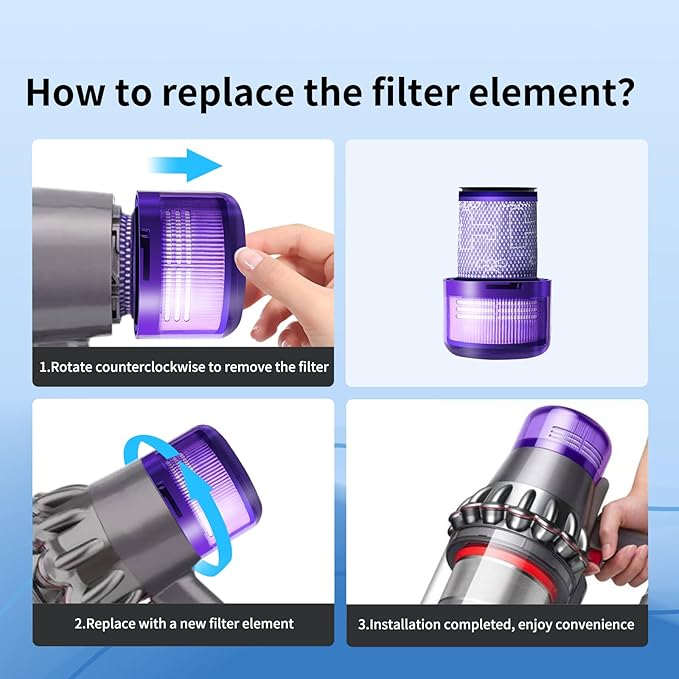 How to replace the filter element?

1.Rotate counterclockwise to remove the filter

2.Replace with a new filter element

3.Installation completed, enjoy convenience