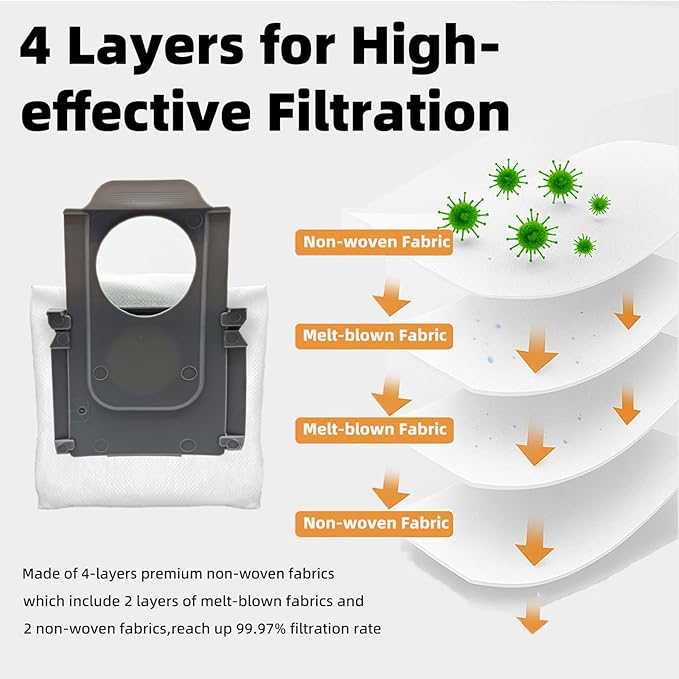 4 Layers for High-effective Filtration

Non-woven Fabric

Melt-blown Fabric

Melt-blown Fabric

Non-woven Fabric

Made of 4-layers premium non-woven fabrics which include 2 layers of melt-blown fabrics and 2 non-woven fabrics,reach up 99.97% filtration rate