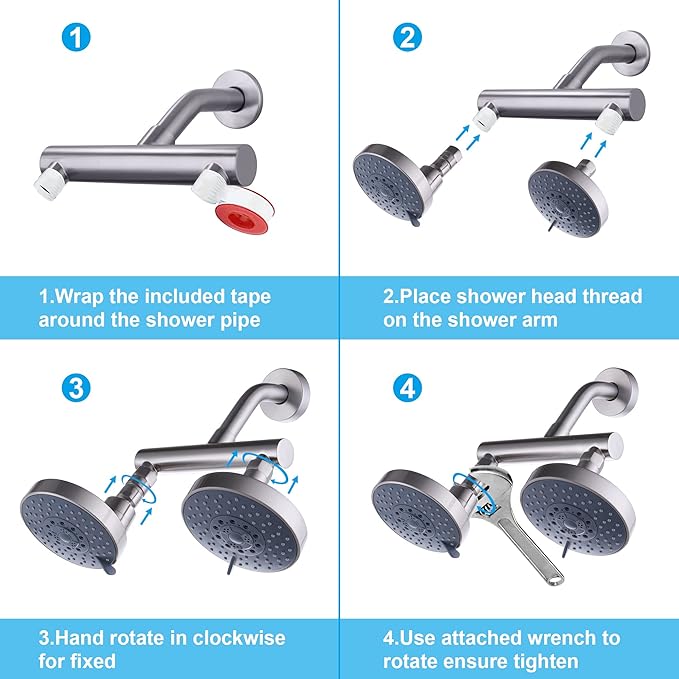 1

1.Wrap the included tape around the shower pipe

2

2.Place shower head thread on the shower arm

3

3.Hand rotate in clockwise for fixed

4

4.Use attached wrench to rotate ensure tighten