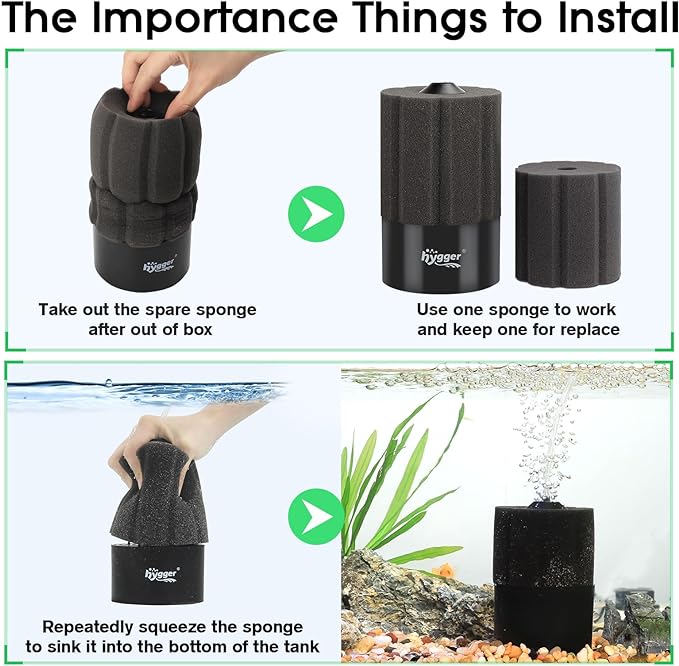 The Importance Things to Install

hygger

Take out the spare sponge after out of box

hygger

Use one sponge to work and keep one for replace

hygger

Repeatedly squeeze the sponge to sink it into the bottom of the tank