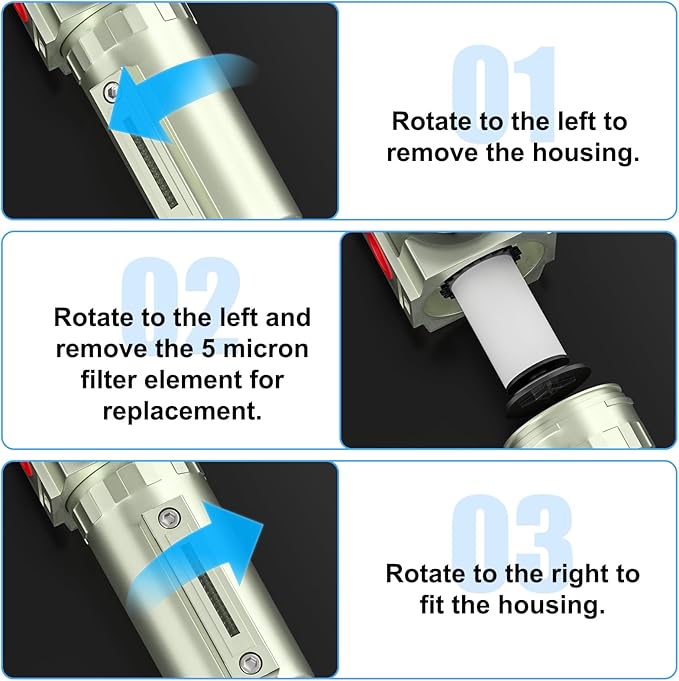 01

Rotate to the left to remove the housing.

02

Rotate to the left and remove the 5 micron filter element for replacement.

03

Rotate to the right to fit the housing.