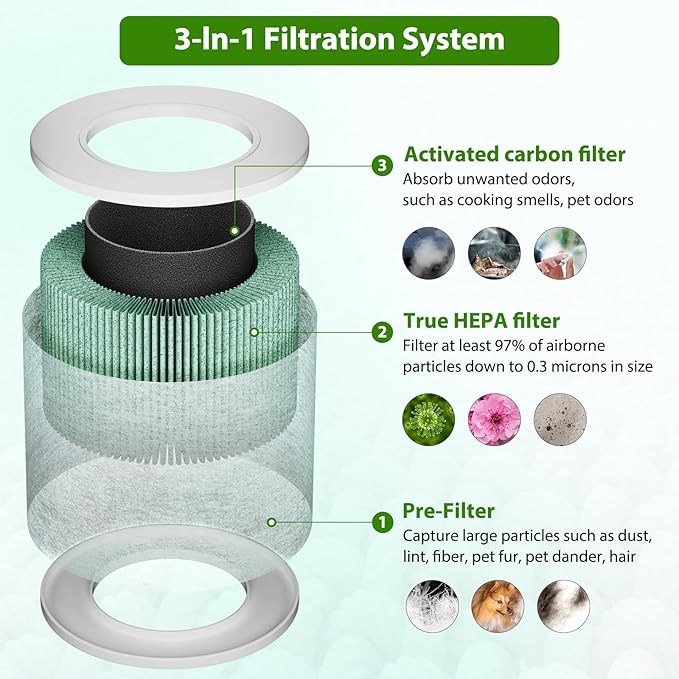 3-In-1 Filtration System

3 Activated carbon filter
Absorb unwanted odors, such as cooking smells, pet odors

2 True HEPA filter
Filter at least 97% of airborne particles down to 0.3 microns in size

1 Pre-Filter
Capture large particles such as dust, lint, fiber, pet fur, pet dander, hair