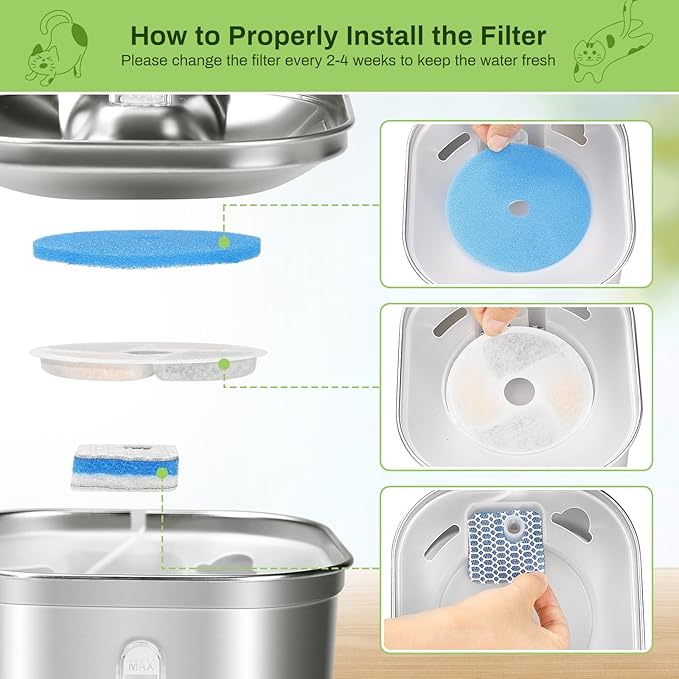 How to Properly Install the Filter

Please change the filter every 2-4 weeks to keep the water fresh

MAX