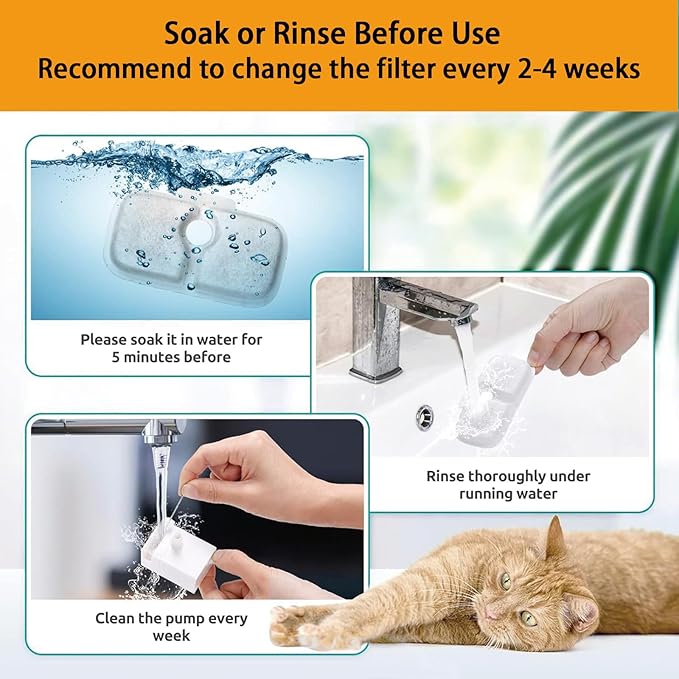 Soak or Rinse Before Use
Recommend to change the filter every 2-4 weeks

Please soak it in water for 5 minutes before

Rinse thoroughly under running water

Clean the pump every week